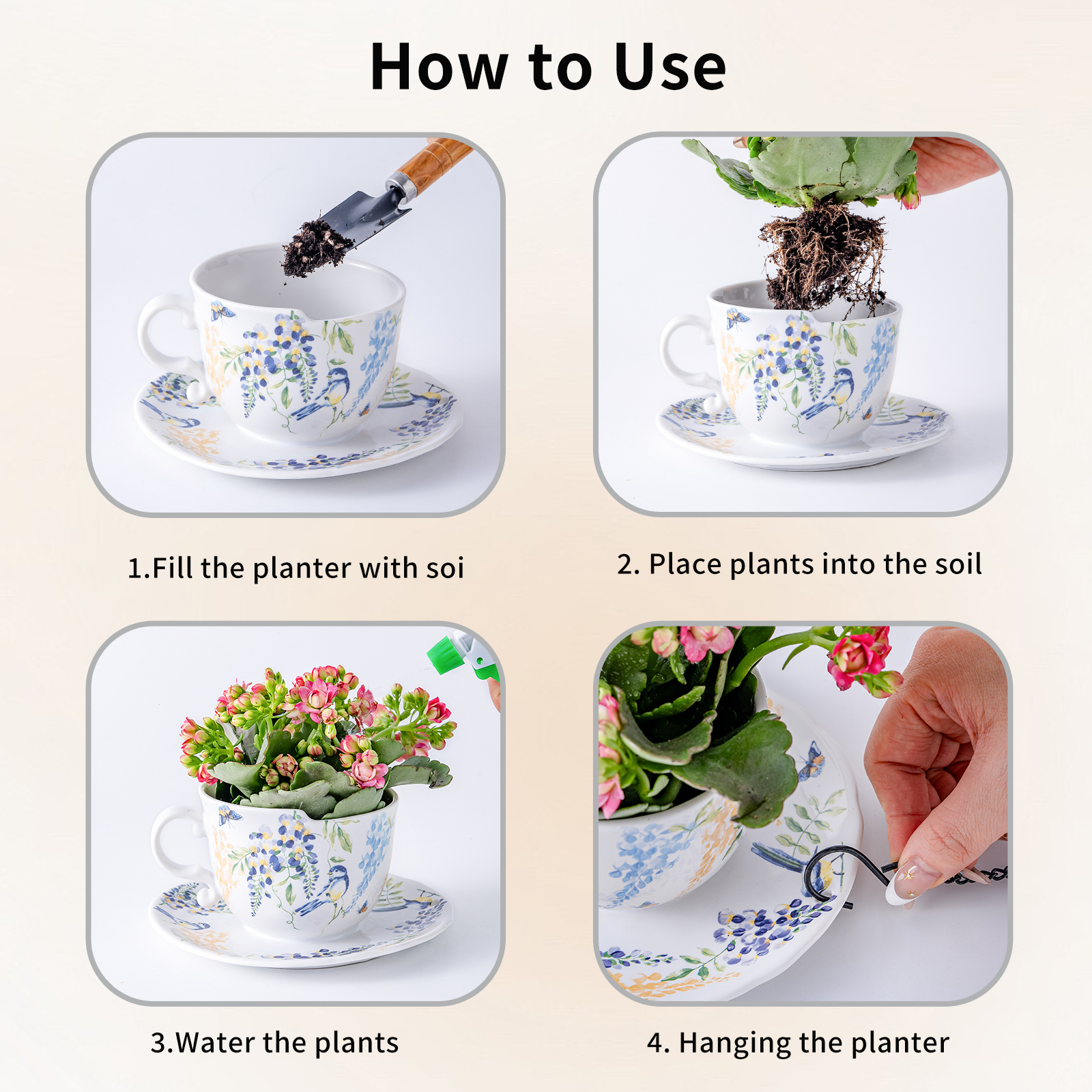 How to Use

1.Fill the planter with soi

2. Place plants into the soil

3.Water the plants

4. Hanging the planter