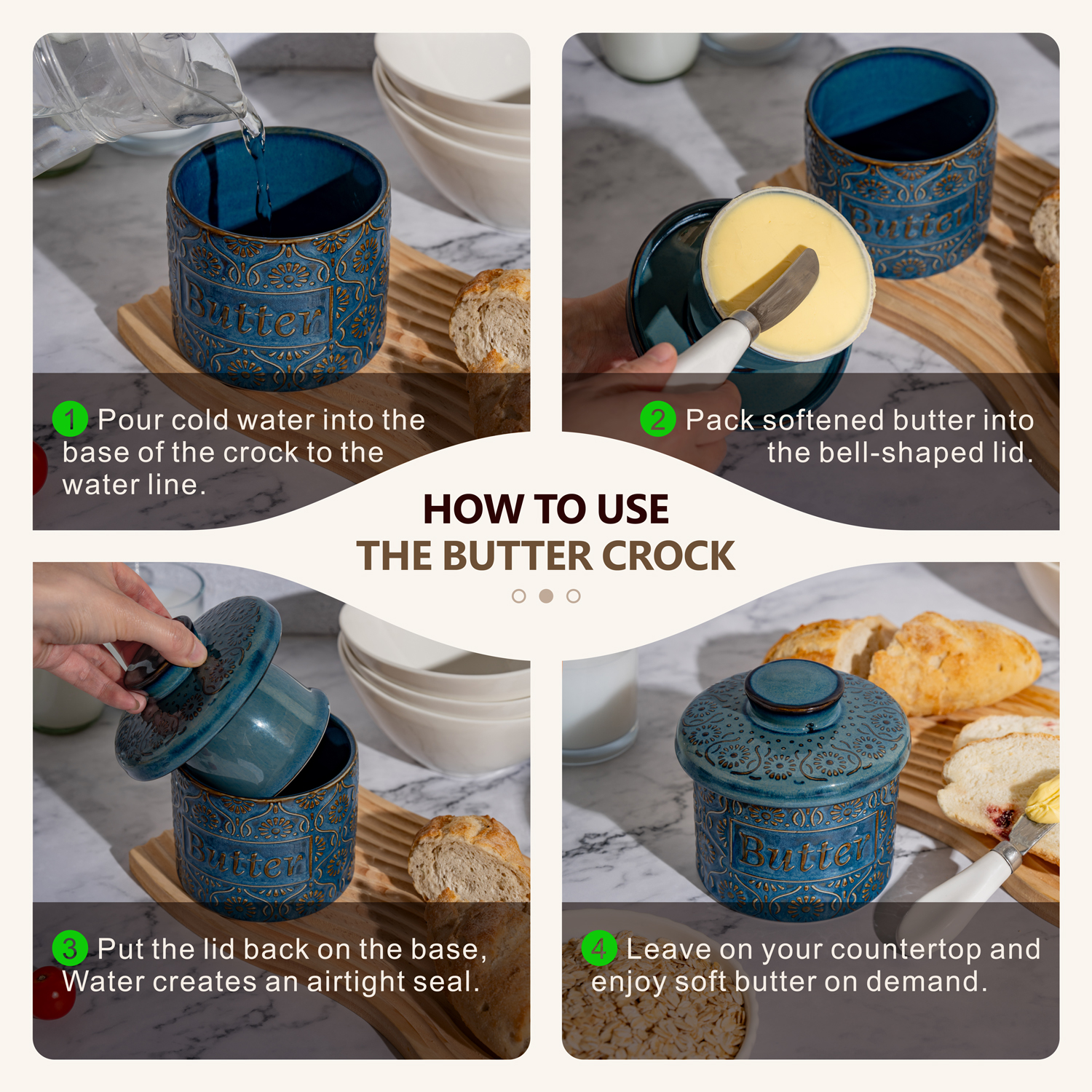 Butter

1 Pour cold water into the base of the crock to the water line.

Butter

2 Pack softened butter into the bell-shaped lid.

HOW TO USE
THE BUTTER CROCK

Butter

3 Put the lid back on the base, Water creates an airtight seal.

Butter

4 Leave on your countertop and enjoy soft butter on demand.