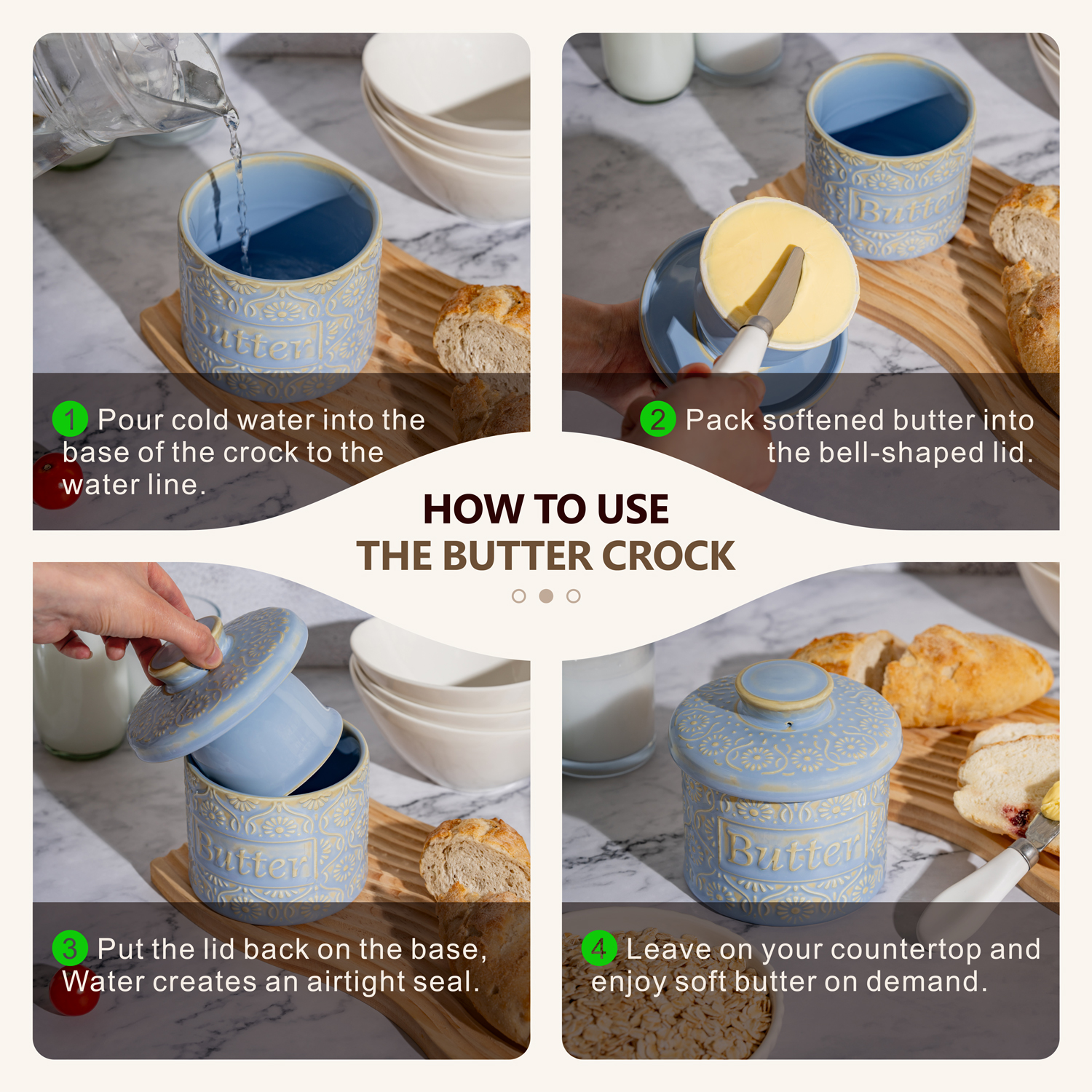 Butter

1 Pour cold water into the base of the crock to the water line.

Butter

2 Pack softened butter into the bell-shaped lid.

HOW TO USE
THE BUTTER CROCK

Butter

3 Put the lid back on the base, Water creates an airtight seal.

Butter

4 Leave on your countertop and enjoy soft butter on demand.