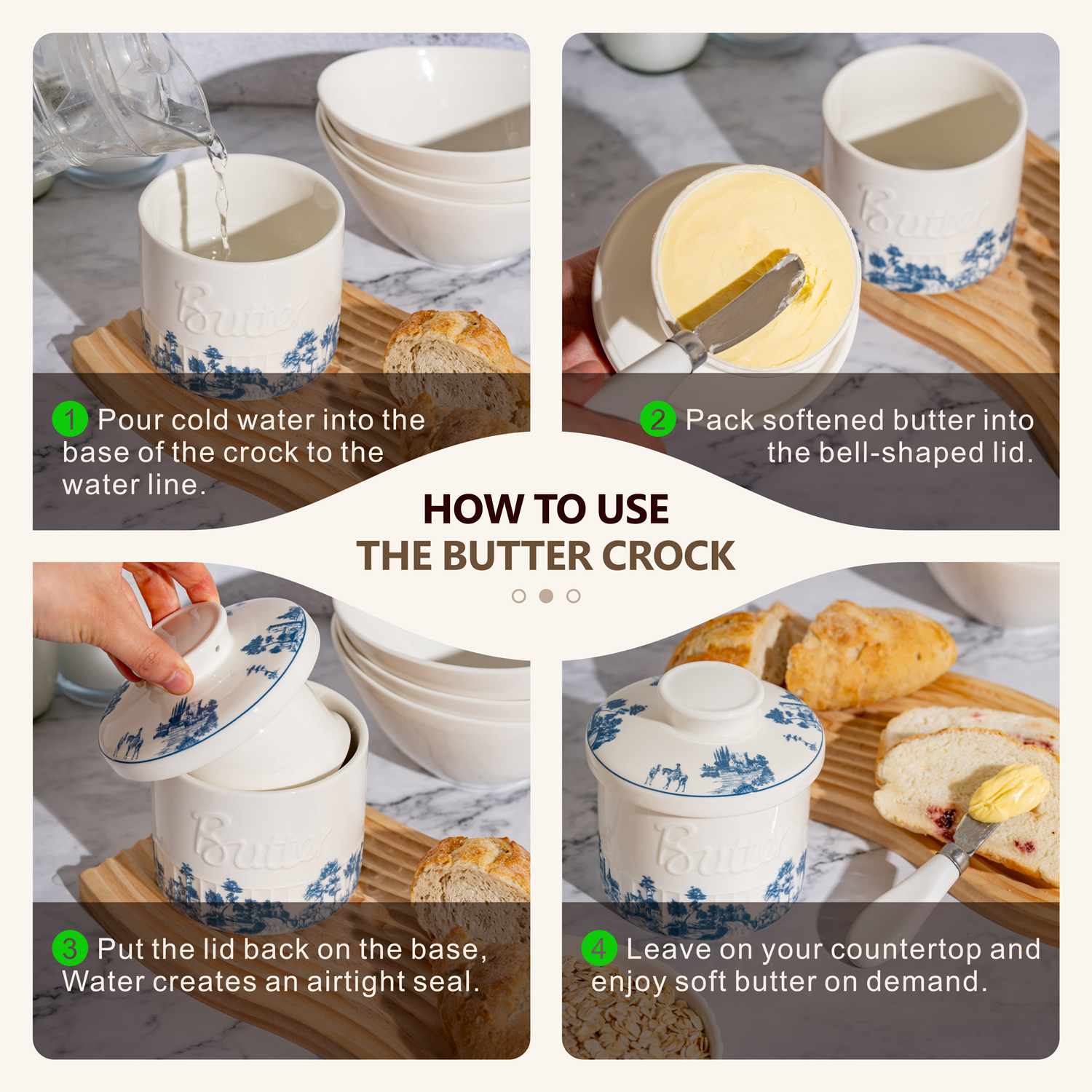 Butter

1 Pour cold water into the base of the crock to the water line.

Butter

2 Pack softened butter into the bell-shaped lid.

HOW TO USE
THE BUTTER CROCK

Butter

3 Put the lid back on the base, Water creates an airtight seal.

Butter

4 Leave on your countertop and enjoy soft butter on demand.