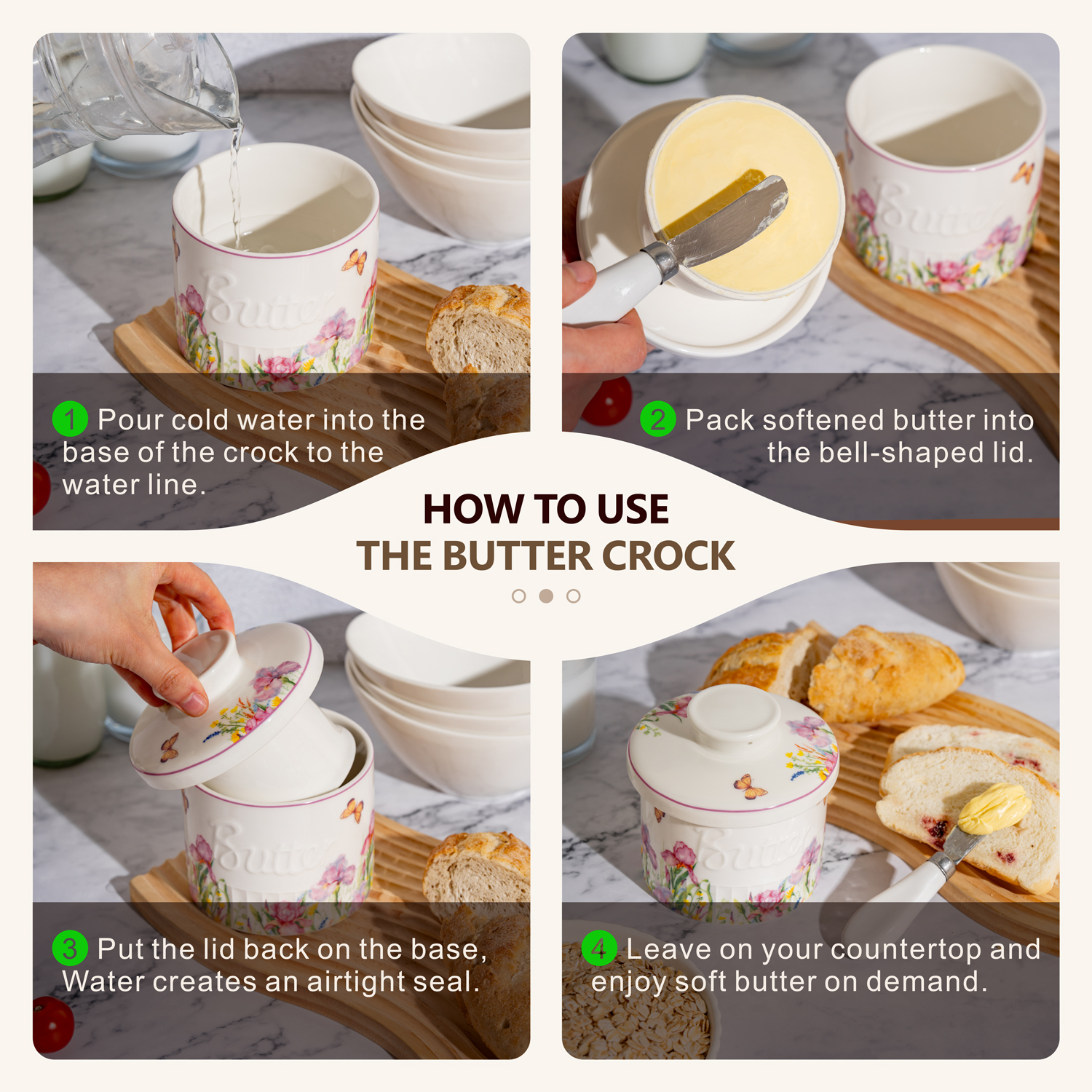 Butter

1 Pour cold water into the base of the crock to the water line.

Butter

2 Pack softened butter into the bell-shaped lid.

HOW TO USE
THE BUTTER CROCK

Butter

3 Put the lid back on the base, Water creates an airtight seal.

Butter

4 Leave on your countertop and enjoy soft butter on demand.