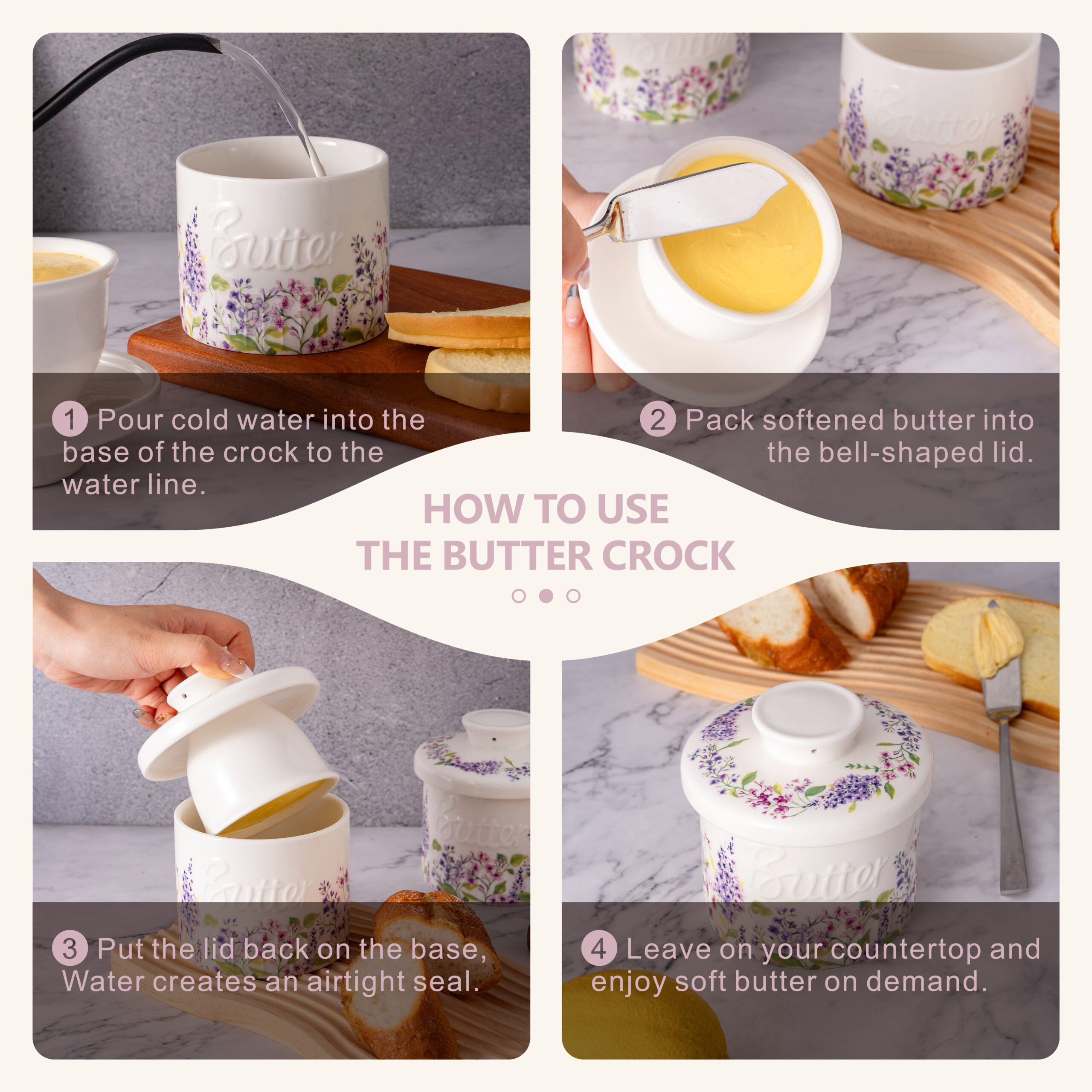 Butter

1 Pour cold water into the base of the crock to the water line.

Butter

2 Pack softened butter into the bell-shaped lid.

HOW TO USE
THE BUTTER CROCK

Butter

Butter

3 Put the lid back on the base, Water creates an airtight seal.

Butter

4 Leave on your countertop and enjoy soft butter on demand.